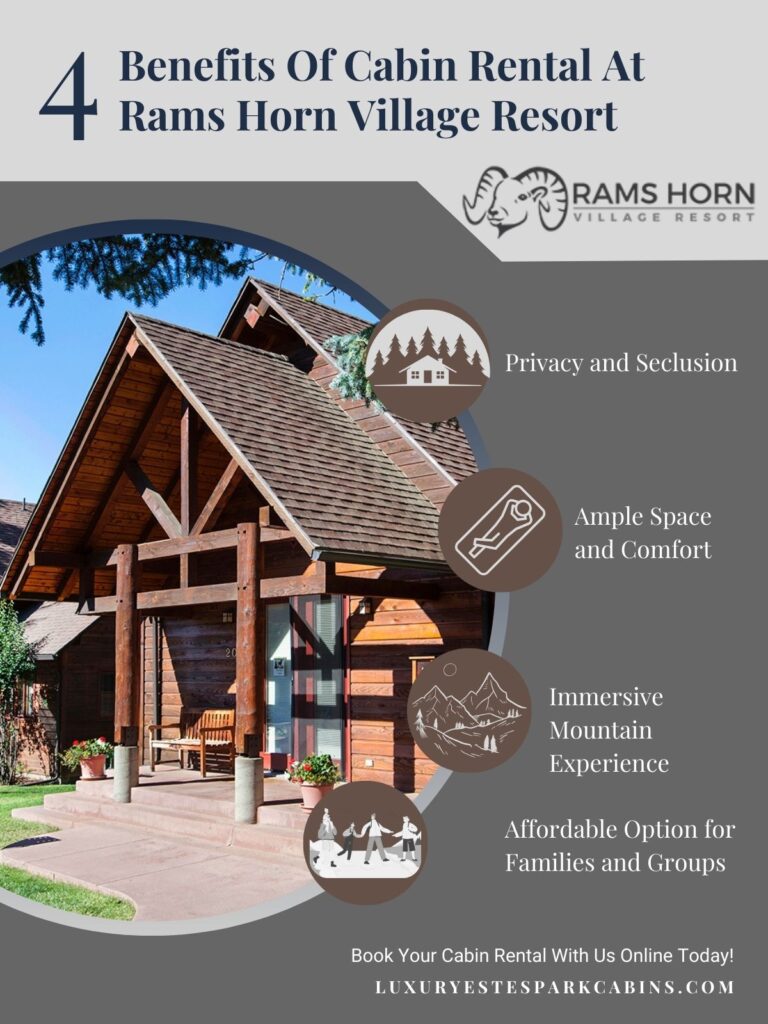 4 Benefits Of Cabin Rental At Rams Horn Village Resort

RAMS HORN
VILLAGE RESORT

Privacy and Seclusion

Ample Space and Comfort

Immersive Mountain Experience

Affordable Option for Families and Groups

Book Your Cabin Rental With Us Online Today!

LUXURYESTESPARKCABINS.COM