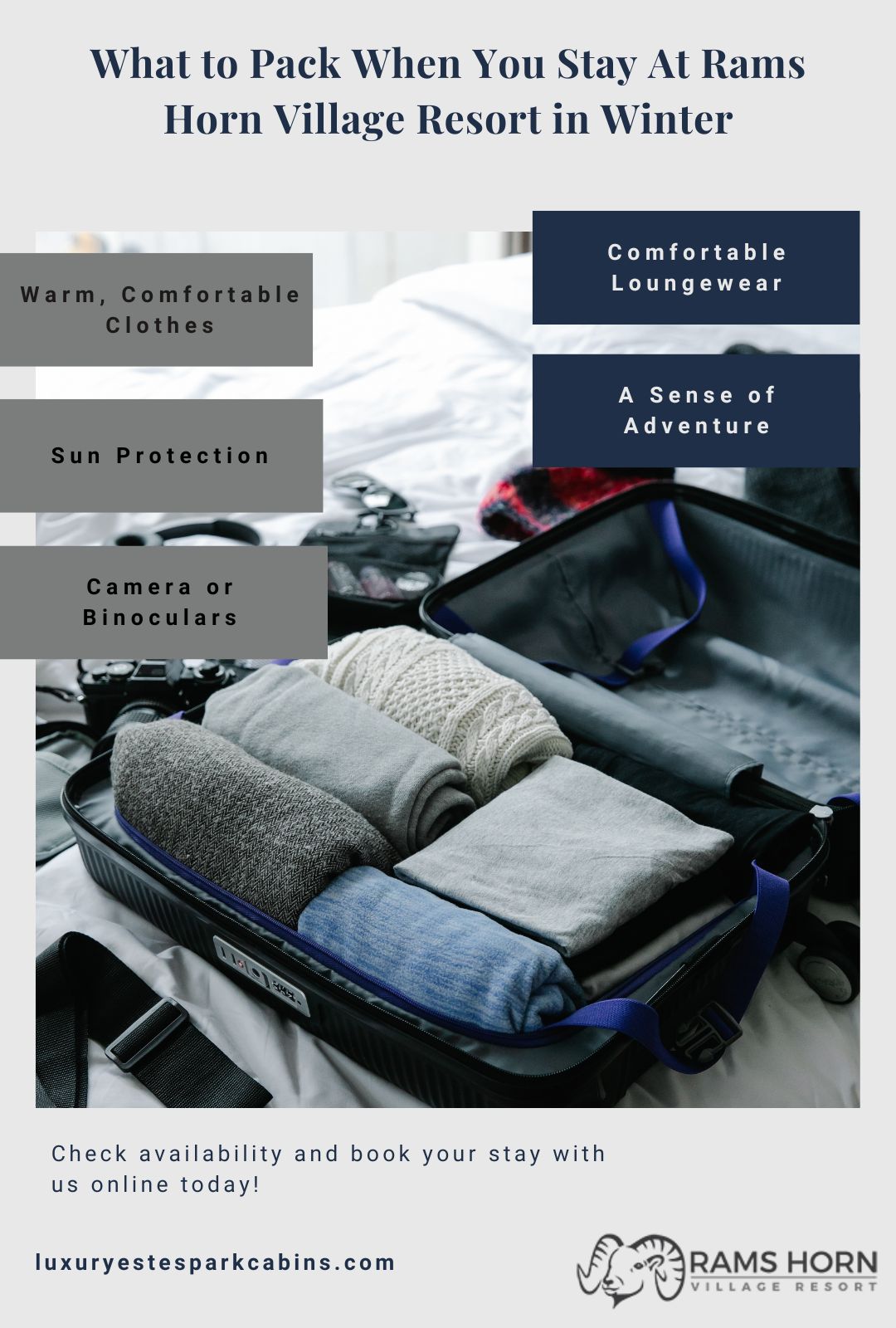 What to Pack When You Stay At Rams Horn Village Resort in Winter

Warm, Comfortable Clothes

Sun Protection

Camera or Binoculars

Comfortable Loungewear

A Sense of Adventure

Check availability and book your stay with us online today!

luxuryestesparkcabins.com

RAMS HORN
VILLAGE RESORT