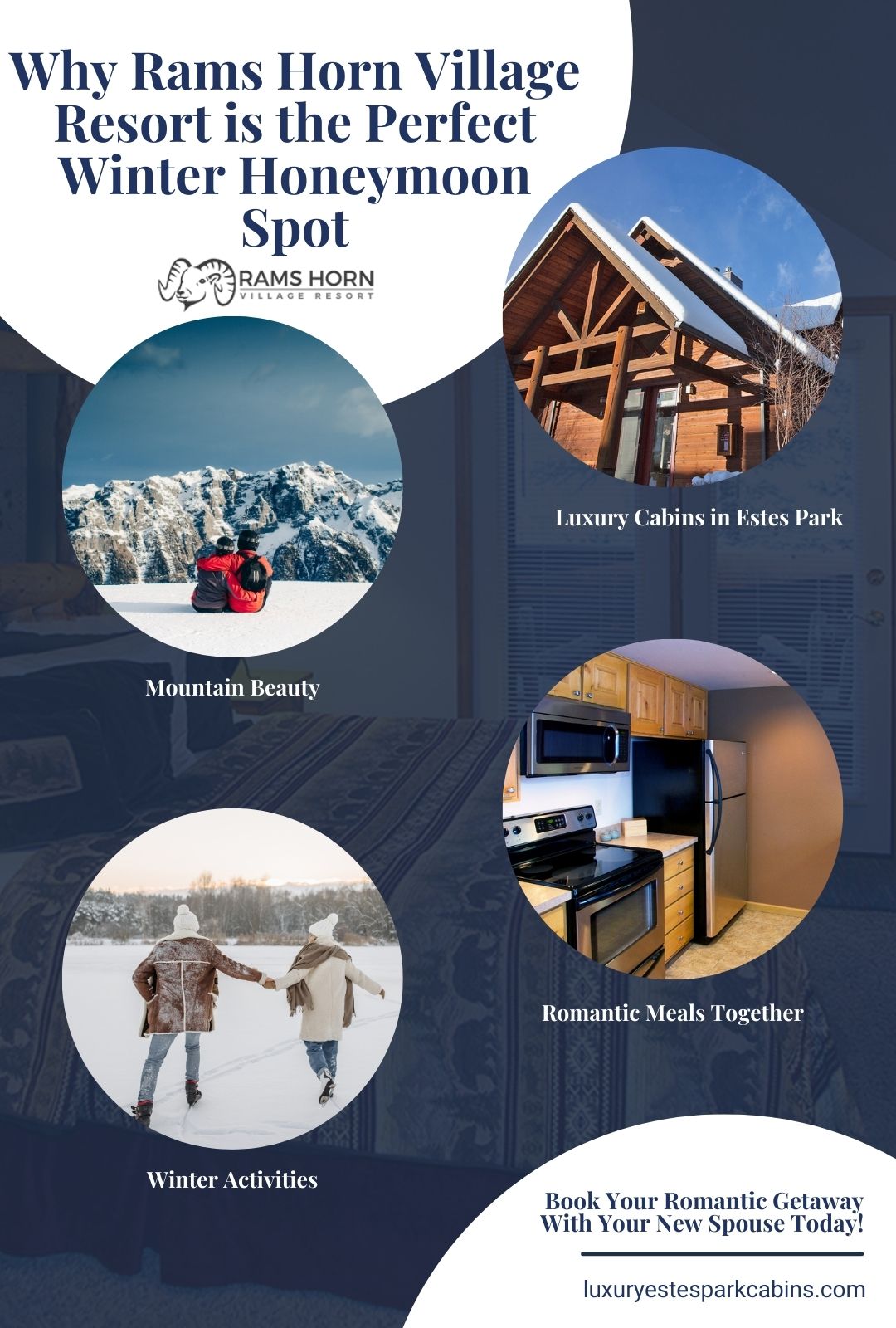 Why Rams Horn Village Resort is the Perfect Winter Honeymoon Spot

RAMS HORN
VILLAGE RESORT

Luxury Cabins in Estes Park

Mountain Beauty

Romantic Meals Together

Winter Activities

Book Your Romantic Getaway With Your New Spouse Today!

luxuryestesparkcabins.com